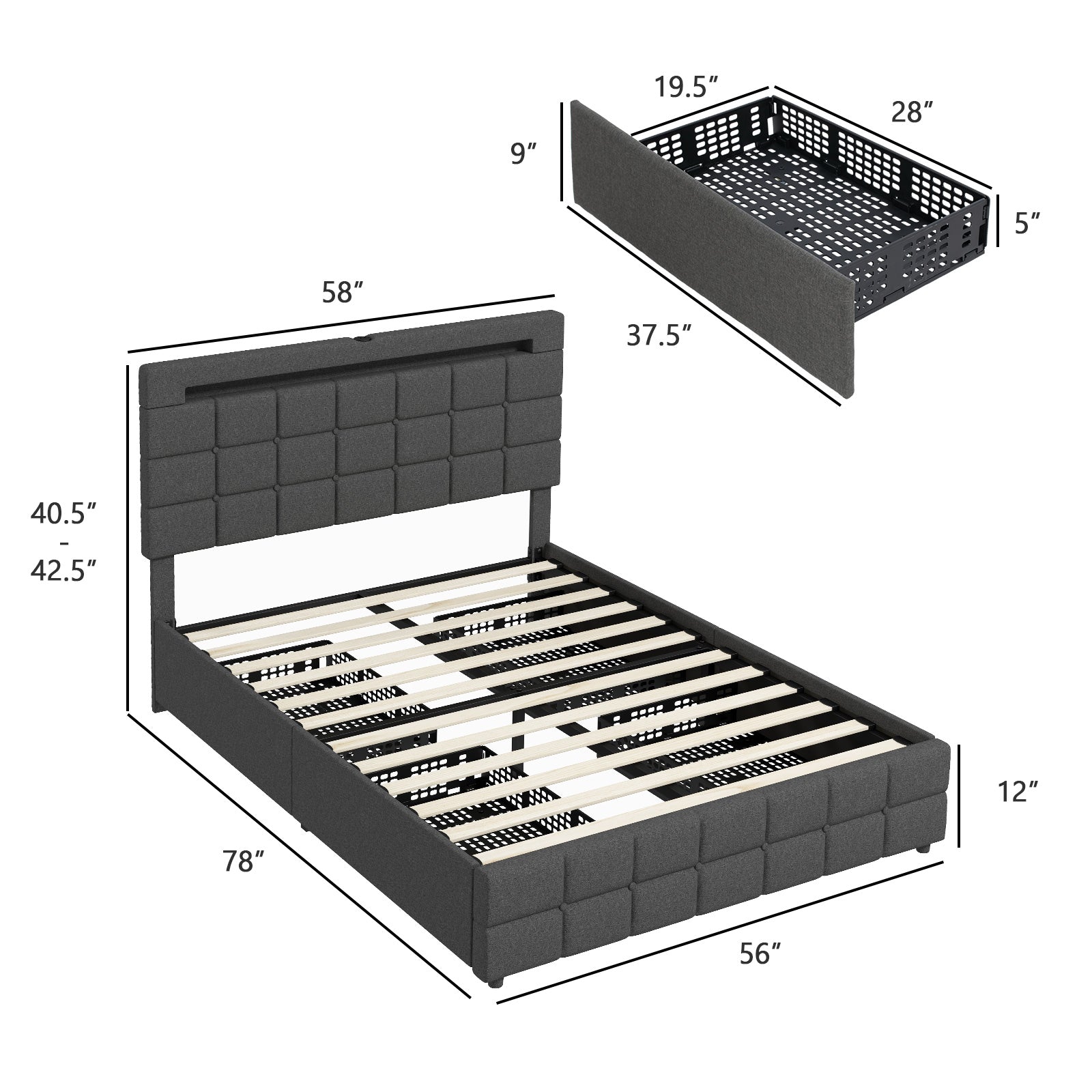 19.5″
28″
9″
5″
37.5″
58″
40.5″
-
42.5″
12″
78″
56″