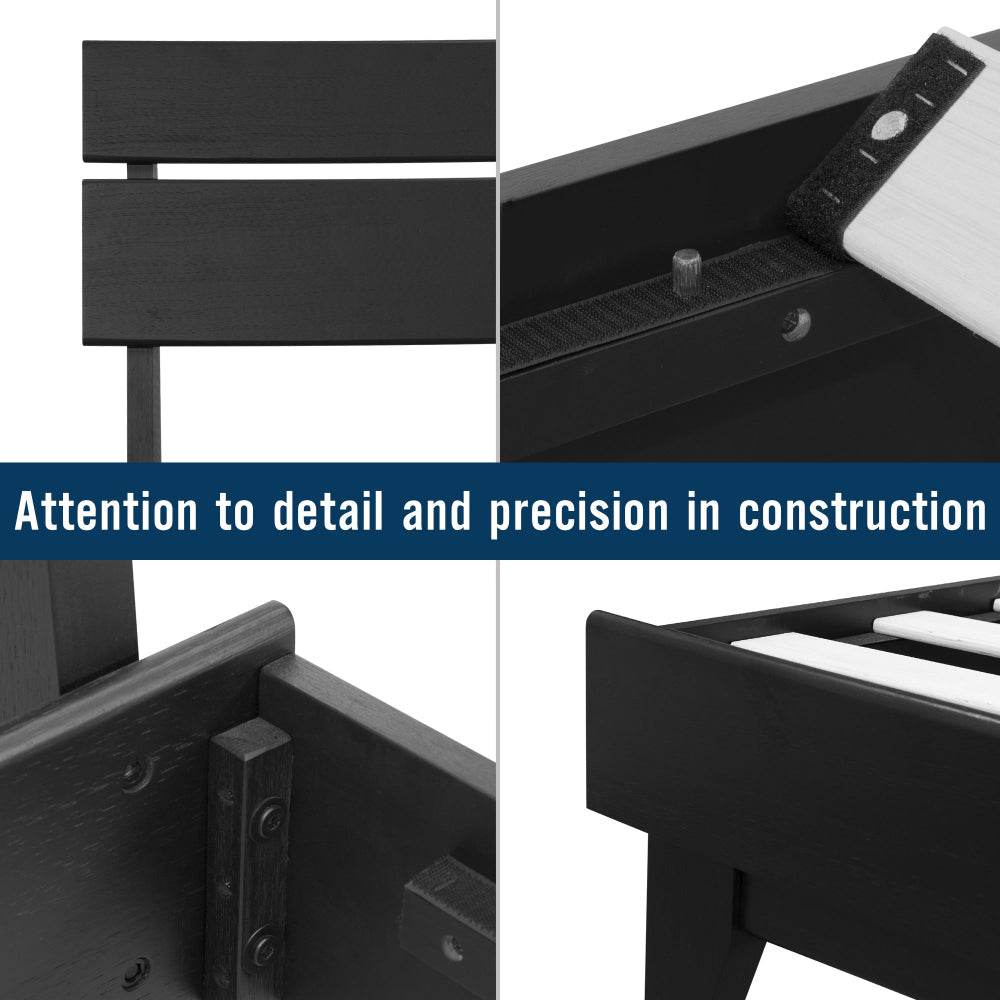 Attention to detail and precision in construction