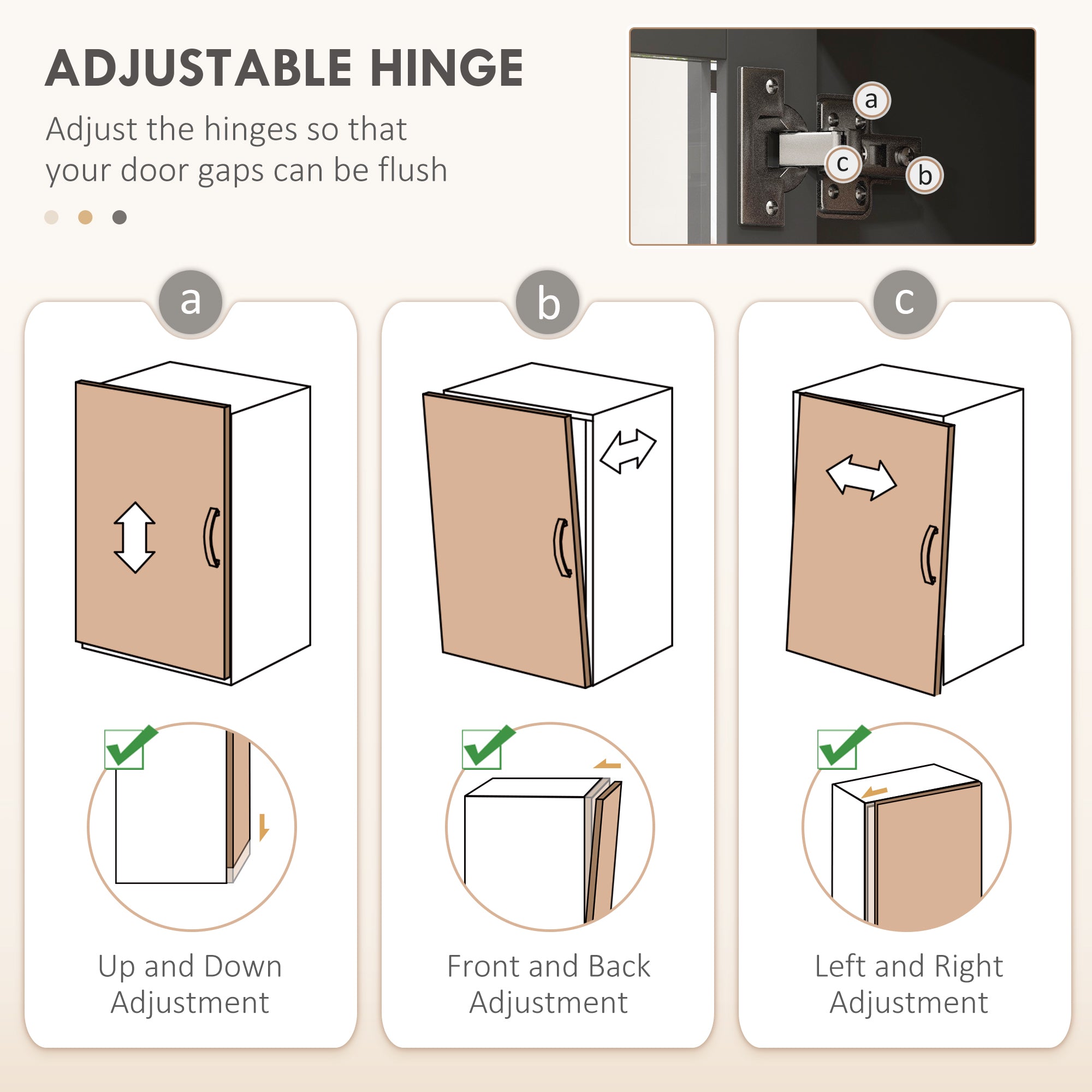 ADJUSTABLE HINGE

Adjust the hinges so that your door gaps can be flush

a

c

b

a

Up and Down Adjustment

b

Front and Back Adjustment

c

Left and Right Adjustment